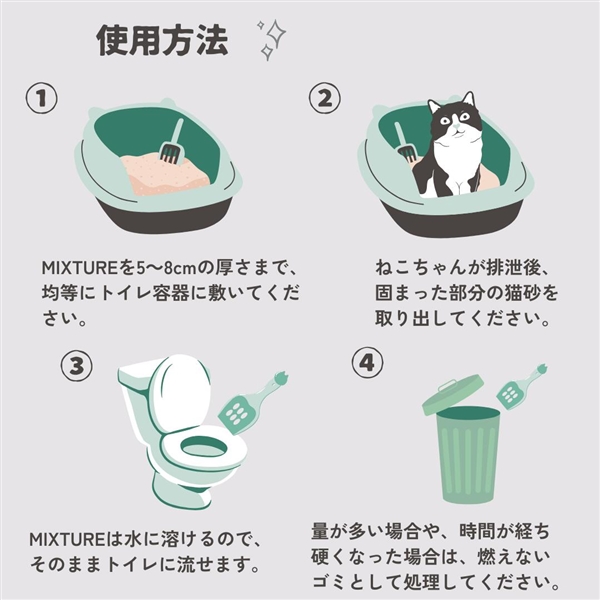 使用方法

①

MIXTUREを5〜8cmの厚さまで、均等にトイレ容器に敷いてください。

②

ねこちゃんが排泄後、固まった部分の猫砂を取り出してください。

③

MIXTUREは水に溶けるので、そのままトイレに流せます。

④

量が多い場合や、時間が経ち硬くなった場合は、燃えないゴミとして処理してください。