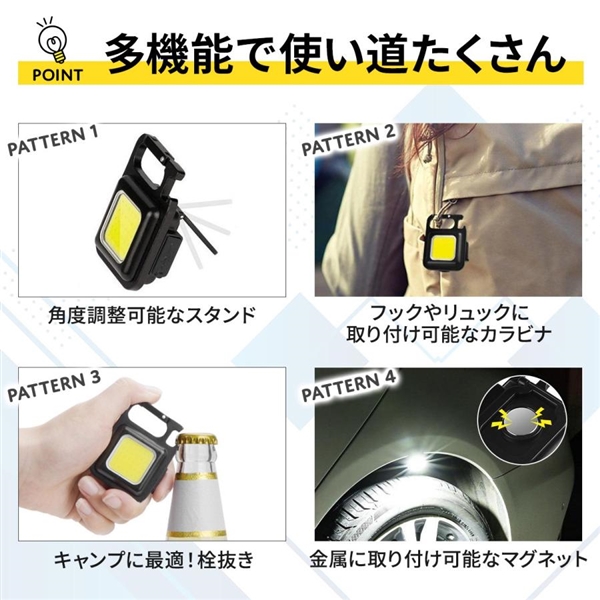 POINT 多機能で使い道たくさん

PATTERN 1

角度調整可能なスタンド

PATTERN 2

フックやリュックに取り付け可能なカラビナ

PATTERN 3

キャンプに最適！栓抜き

PATTERN 4

金属に取り付け可能なマグネット