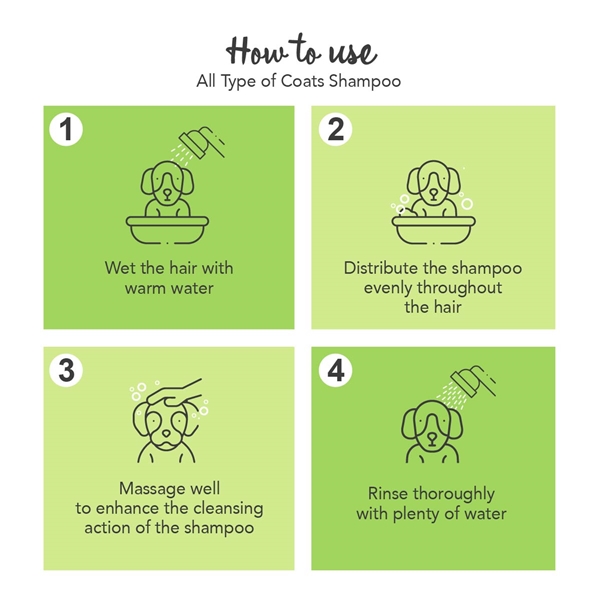 How to use
All Type of Coats Shampoo

1
Wet the hair with warm water

2
Distribute the shampoo evenly throughout the hair

3
Massage well to enhance the cleansing action of the shampoo

4
Rinse thoroughly with plenty of water