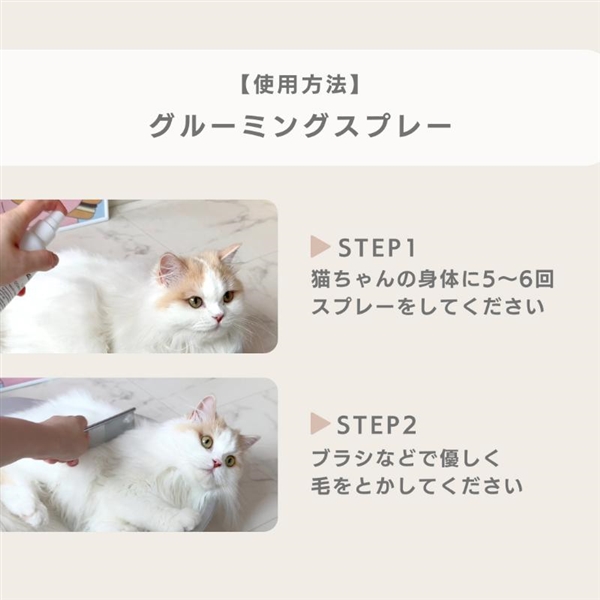 【使用方法】
グルーミングスプレー

STEP1
猫ちゃんの身体に5〜6回スプレーをしてください

STEP2
ブラシなどで優しく毛をとかしてください