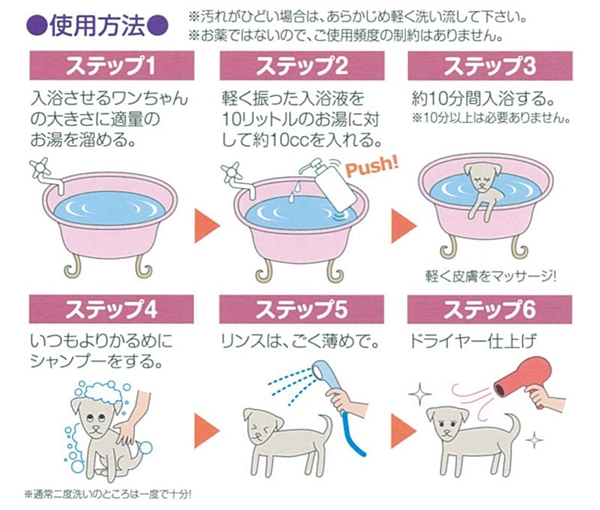 ●使用方法●

※汚れがひどい場合は、あらかじめ軽く洗い流して下さい。
※お薬ではないので、ご使用頻度の制約はありません。

ステップ1

入浴させるワンちゃんの大きさに適量のお湯を溜める。

ステップ2

軽く振った入浴液を10リットルのお湯に対して約10ccを入れる。

Push!

ステップ3

約10分間入浴する。
※10分以上は必要ありません。

軽く皮膚をマッサージ!

ステップ4

いつもよりかるめにシャンプーをする。

※通常二度洗いのところは一度で十分!

ステップ5

リンスは、ごく薄めで。

ステップ6

ドライヤー仕上げ